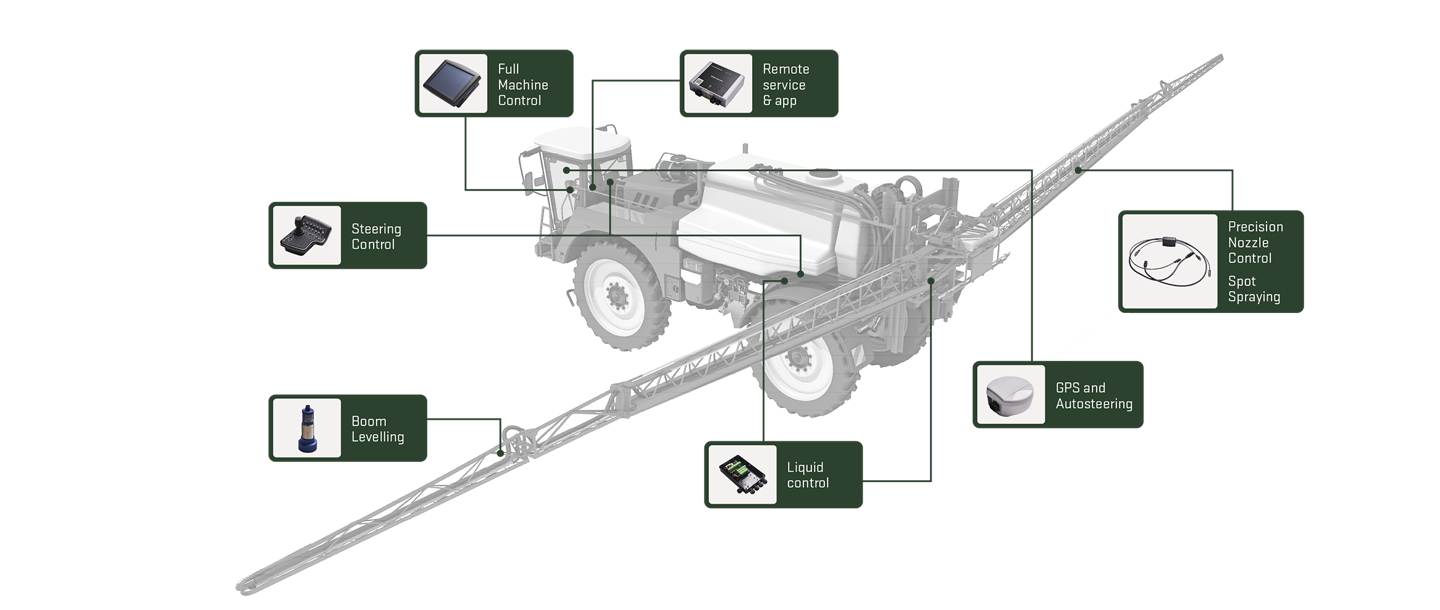 Full Machine Control

Remote service & app

Steering Control

Precision Nozzle Control

Spot Spraying

GPS and Autosteering

Boom Levelling

Liquid control